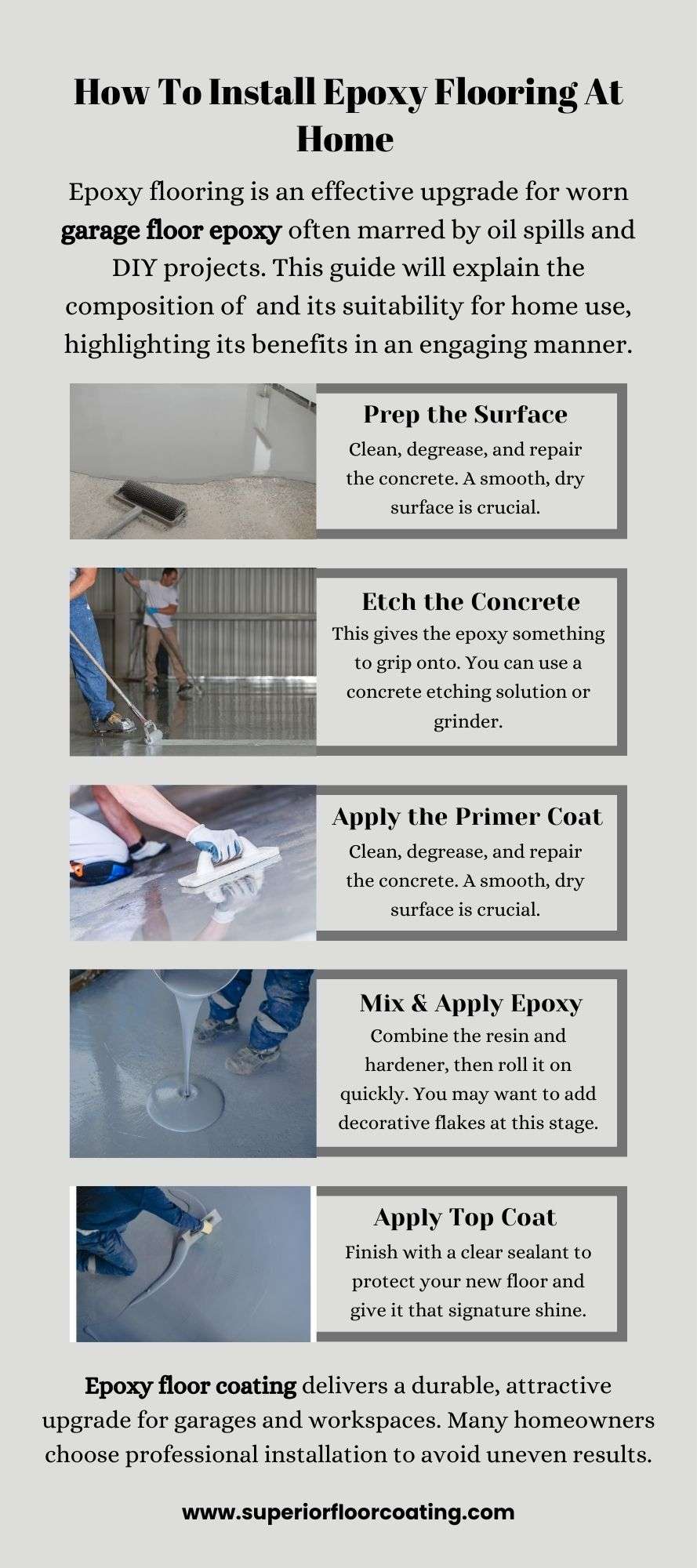 How To Install Epoxy Flooring At Home

Epoxy flooring is an effective upgrade for worn garage floor epoxy often marred by oil spills and DIY projects. This guide will explain the composition of  and its suitability for home use, highlighting its benefits in an engaging manner.

Prep the Surface
Clean, degrease, and repair the concrete. A smooth, dry surface is crucial.

Etch the Concrete
This gives the epoxy something to grip onto. You can use a concrete etching solution or grinder.

Apply the Primer Coat
Clean, degrease, and repair the concrete. A smooth, dry surface is crucial.

Mix & Apply Epoxy
Combine the resin and hardener, then roll it on quickly. You may want to add decorative flakes at this stage.

Apply Top Coat
Finish with a clear sealant to protect your new floor and give it that signature shine.

Epoxy floor coating delivers a durable, attractive upgrade for garages and workspaces. Many homeowners choose professional installation to avoid uneven results.

www.superiorfloorcoating.com