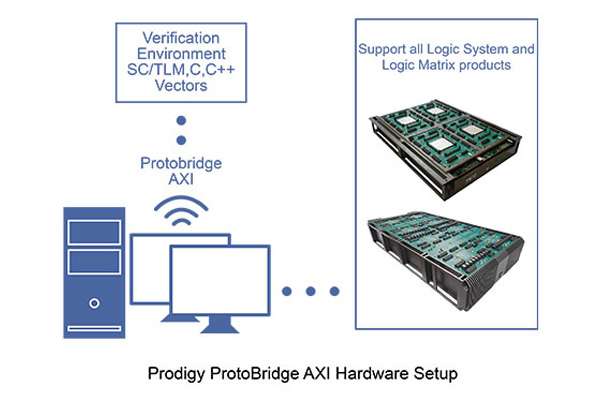 Verification Environment SC/TLM,C,C++ Vectors

Protobridge AXI

Support all Logic System and Logic Matrix products

Prodigy ProtoBridge AXI Hardware Setup