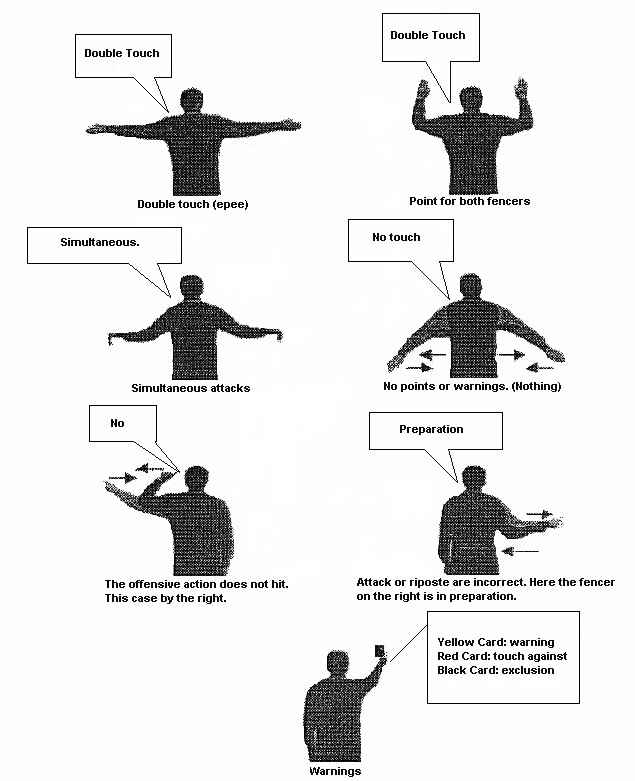 Double Touch

Double touch (epee)

Double Touch

Point for both fencers

Simultaneous.

Simultaneous attacks

No touch

No points or warnings. (Nothing)

No

The offensive action does not hit. This case by the right.

Preparation

Attack or riposte are incorrect. Here the fencer on the right is in preparation.

Yellow Card: warning
Red Card: touch against
Black Card: exclusion

Warnings