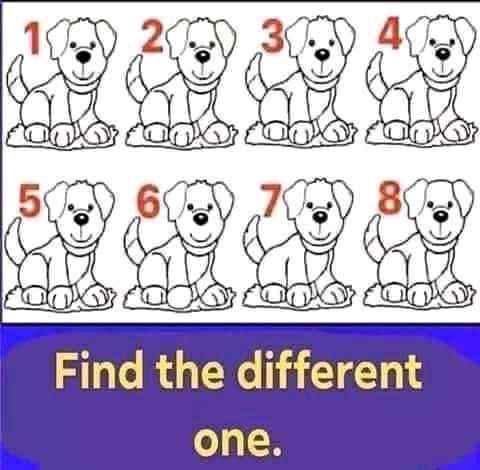 1 2 3 4

5 6 7 8

Find the different one.